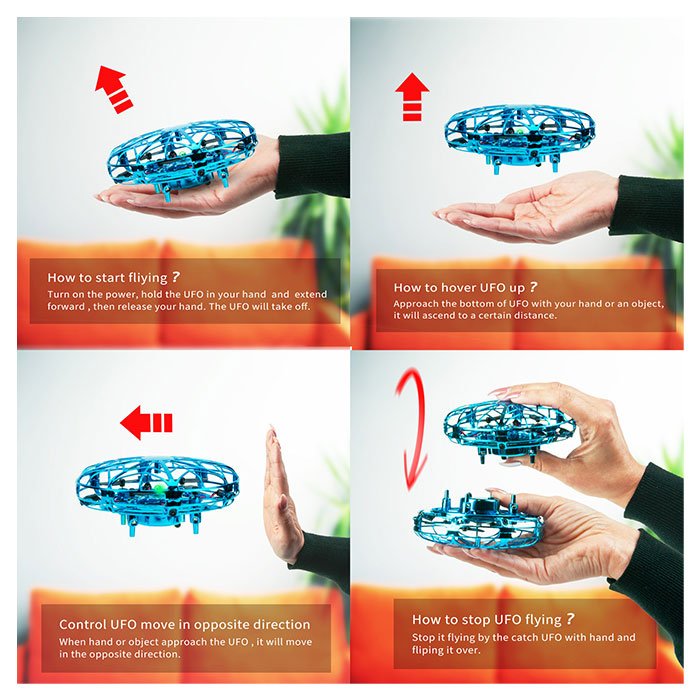 How to start fliying ?
Turn on the power, hold the UFO in your hand and extend forward , then release your hand. The UFO will take off.

How to hover UFO up ?
Approach the bottom of UFO with your hand or an object, it will ascend to a certain distance.

Control UFO move in opposite direction
When hand or object approach the UFO , it will move in the opposite direction.

How to stop UFO flying ?
Stop it flying by the catch UFO with hand and fliping it over.